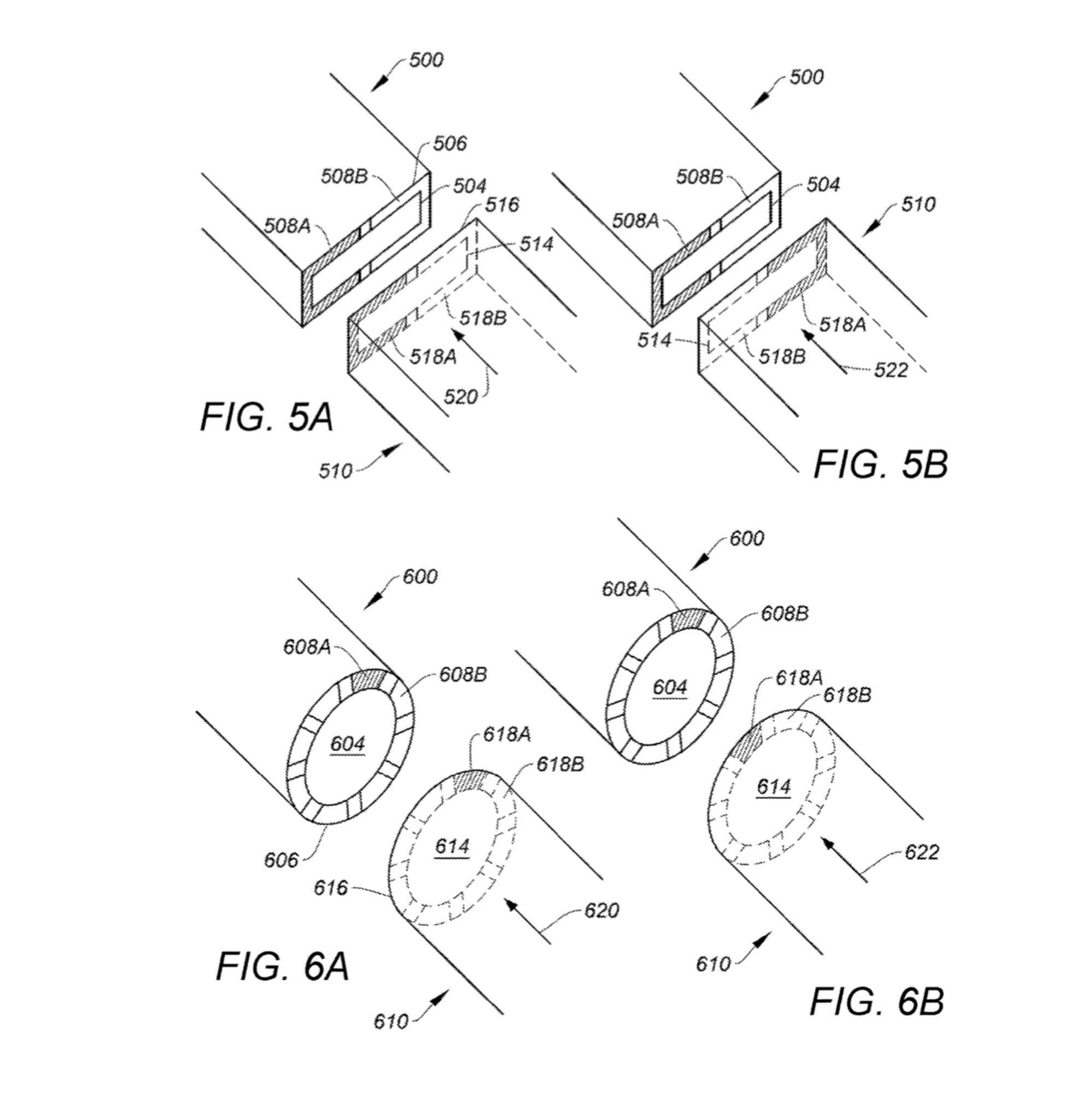 500
506
508B
504
516
508A
514
518B
518A
520
FIG. 5A
510

500
508B
504
510
508A
518A
514
518B
522
FIG. 5B

600
608A
608B
604
618A
618B
614
606
616
620
FIG. 6A
610

600
608A
608B
604
618A
618B
614
622
610
FIG. 6B